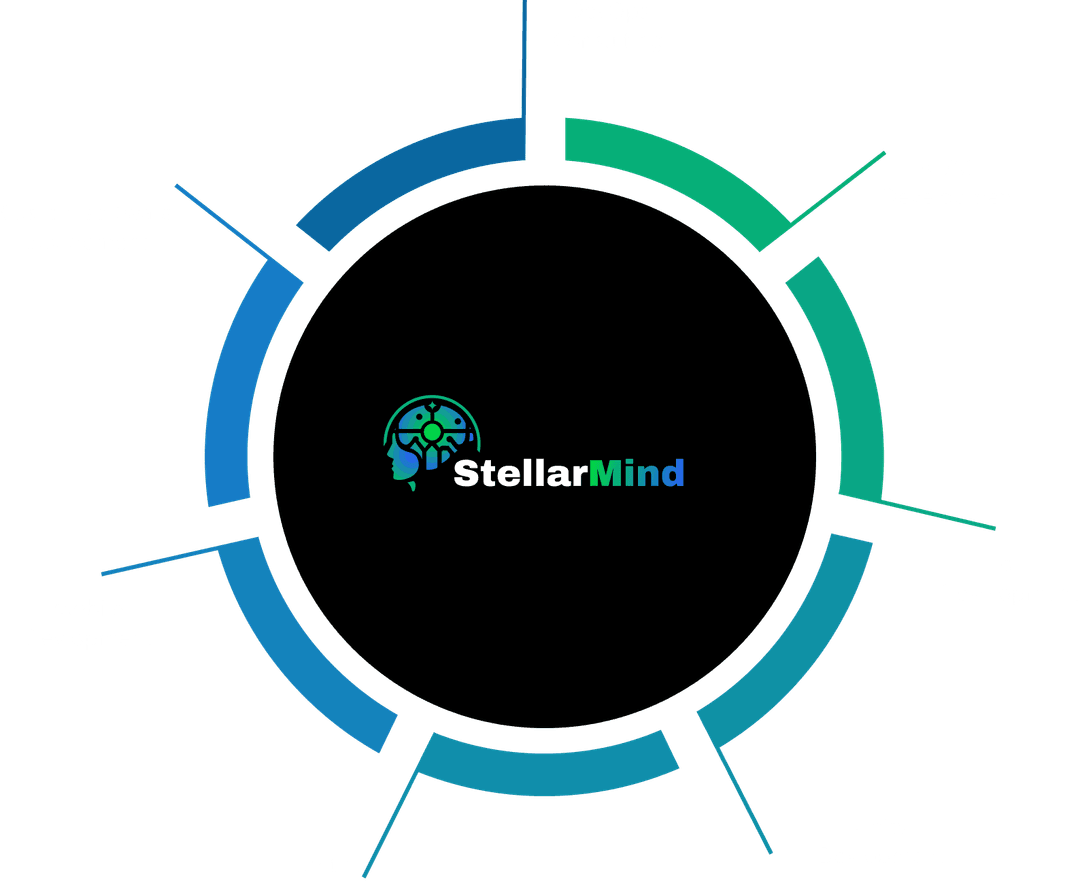 StellarMind